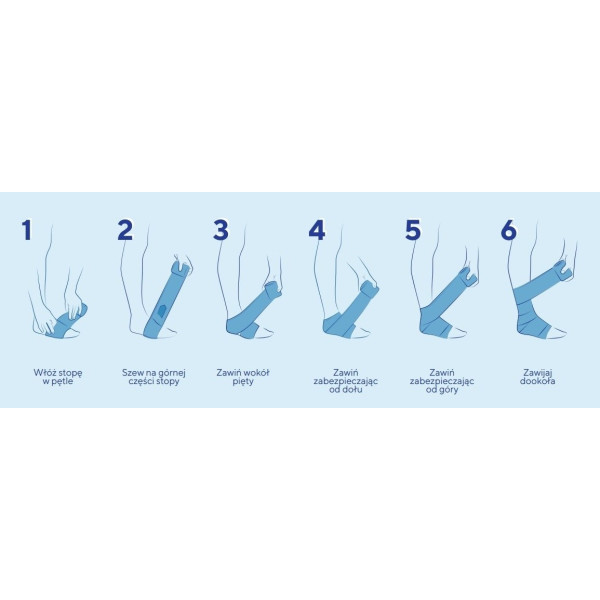 1

Włóż stopę w pętle

2

Szew na górnej części stopy

3

Zawiń wokół pięty

4

Zawiń zabezpieczając od dołu

5

Zawiń zabezpieczając od góry

6

Zawijaj dookoła